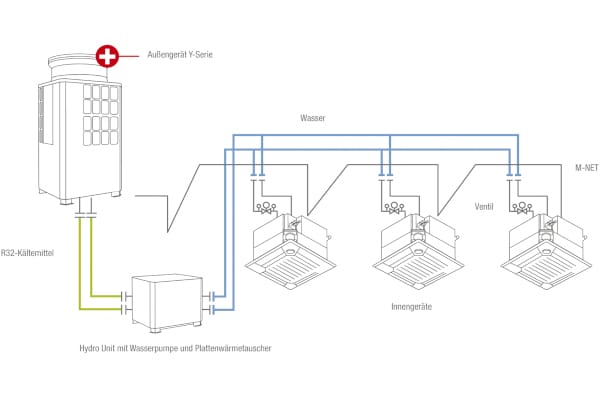 Außengerät Y-Serie

Wasser

M-NET

Ventil

R32-Kältemittel

Innengeräte

Hydro Unit mit Wasserpumpe und Plattenwärmetauscher