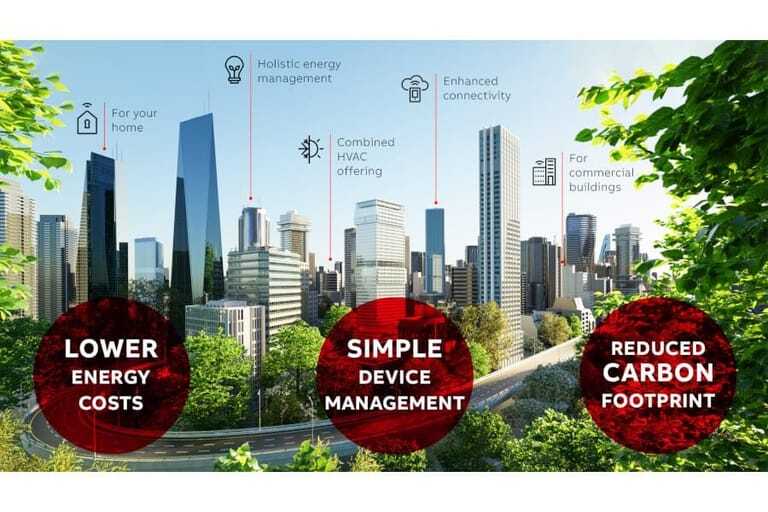 For your home

Holistic energy management

Combined HVAC offering

Enhanced connectivity

For commercial buildings

LOWER ENERGY COSTS

SIMPLE DEVICE MANAGEMENT

REDUCED CARBON FOOTPRINT