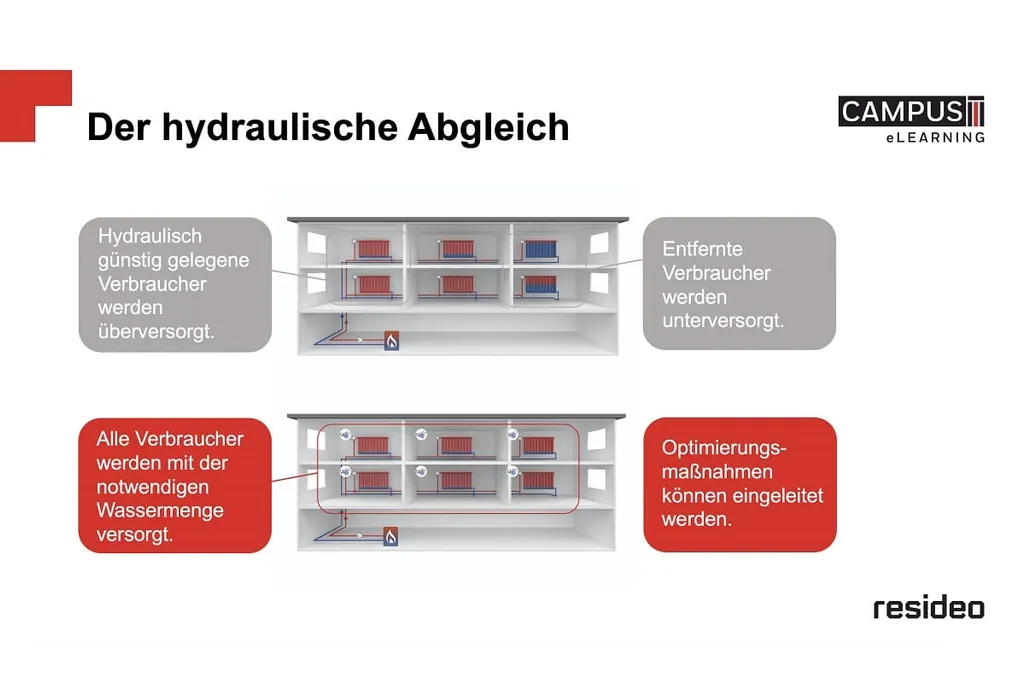 Der hydraulische Abgleich

CAMPUS
eLEARNING

Hydraulisch günstig gelegene Verbraucher werden überversorgt.

Entfernte Verbraucher werden unterversorgt.

Alle Verbraucher werden mit der notwendigen Wassermenge versorgt.

Optimierungsmaßnahmen können eingeleitet werden.

resideo