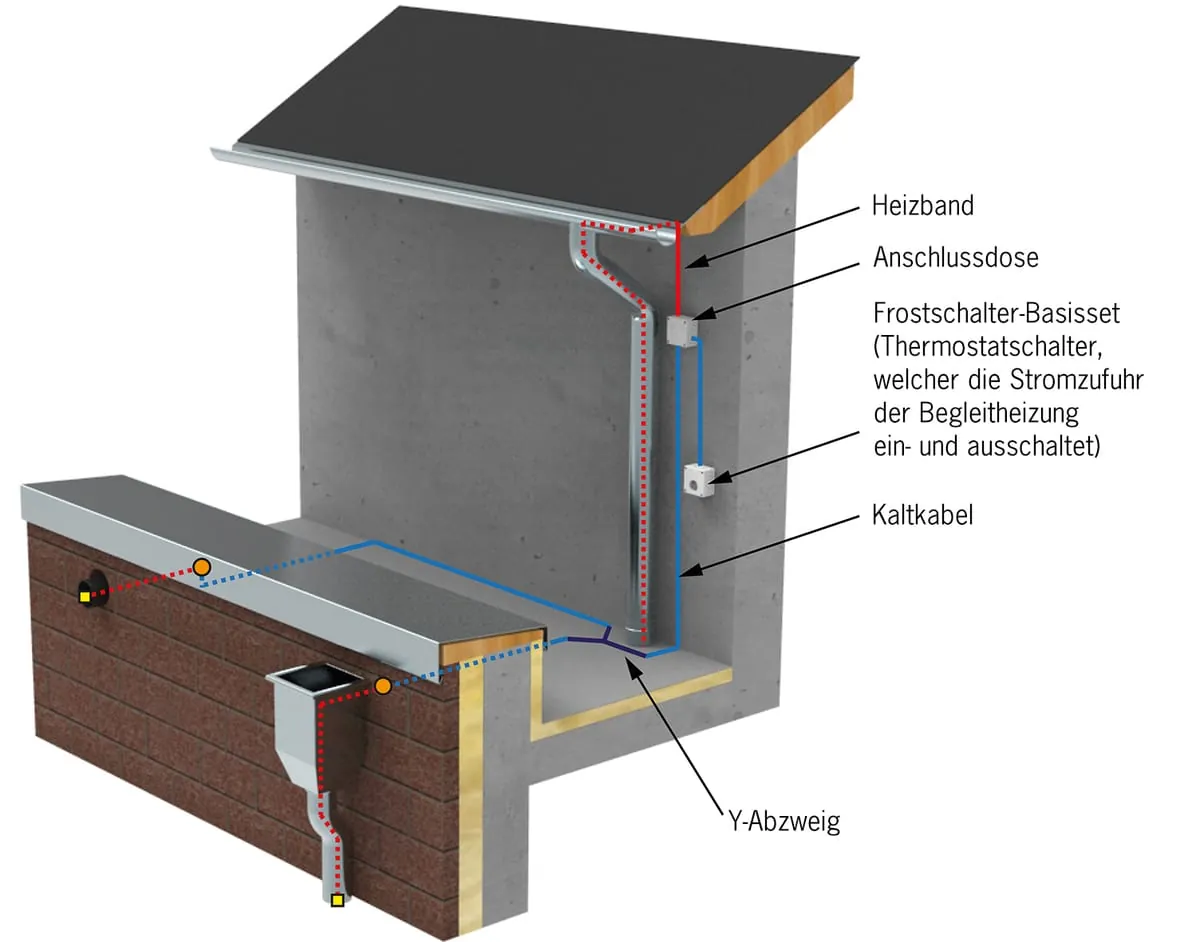 Heizband

Anschlussdose

Frostschalter-Basisset (Thermostatschalter, welcher die Stromzufuhr der Begleitheizung ein- und ausschaltet)

Kaltkabel

Y-Abzweig