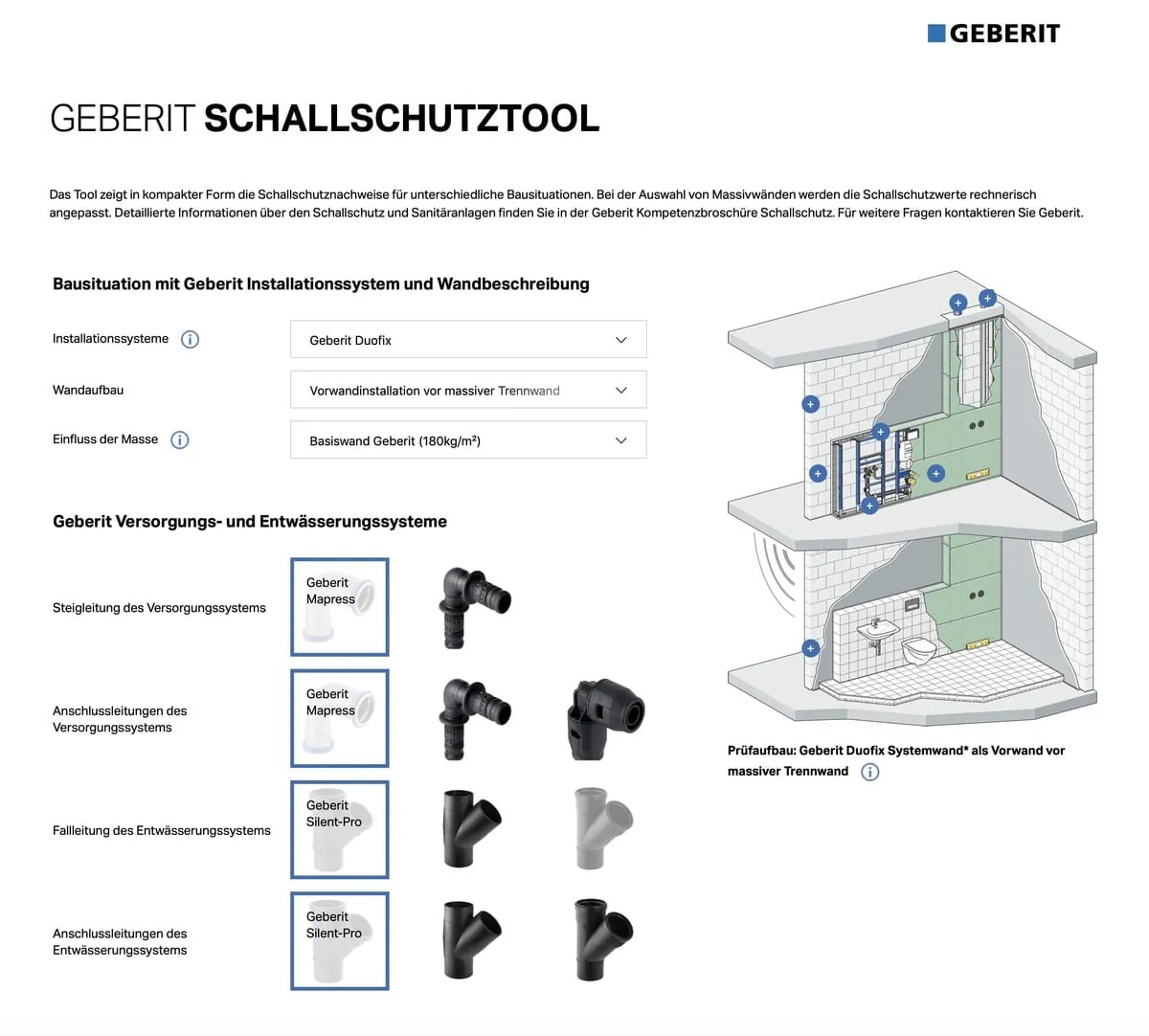 GEBERIT

GEBERIT SCHALLSCHUTZTOOL

Das Tool zeigt in kompakter Form die Schallschutznachweise für unterschiedliche Bausituationen. Bei der Auswahl von Massivwänden werden die Schallschutzwerte rechnerisch angepasst. Detaillierte Informationen über den Schallschutz und Sanitäranlagen finden Sie in der Geberit Kompetenzbroschüre Schallschutz. Für weitere Fragen kontaktieren Sie Geberit.

Bausituation mit Geberit Installationssystem und Wandbeschreibung

Installationssysteme
Geberit Duofix

Wandaufbau
Vorwandinstallation vor massiver Trennwand

Einfluss der Masse
Basiswand Geberit (180kg/m²)

Geberit Versorgungs- und Entwässerungssysteme

Steigleitung des Versorgungssystems
Geberit Mapress

Anschlussleitungen des Versorgungssystems
Geberit Mapress

Fallleitung des Entwässerungssystems
Geberit Silent-Pro

Anschlussleitungen des Entwässerungssystems
Geberit Silent-Pro

Prüfaufbau: Geberit Duofix Systemwand* als Vorwand vor massiver Trennwand